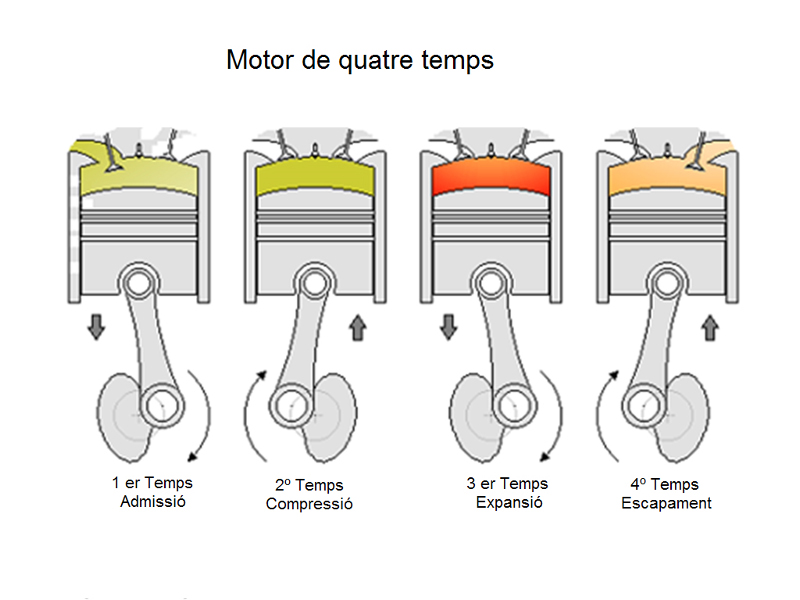 Motor de quatre temps

1 er Temps
Admissió

2º Temps
Compressió

3 er Temps
Expansió

4º Temps
Escapament